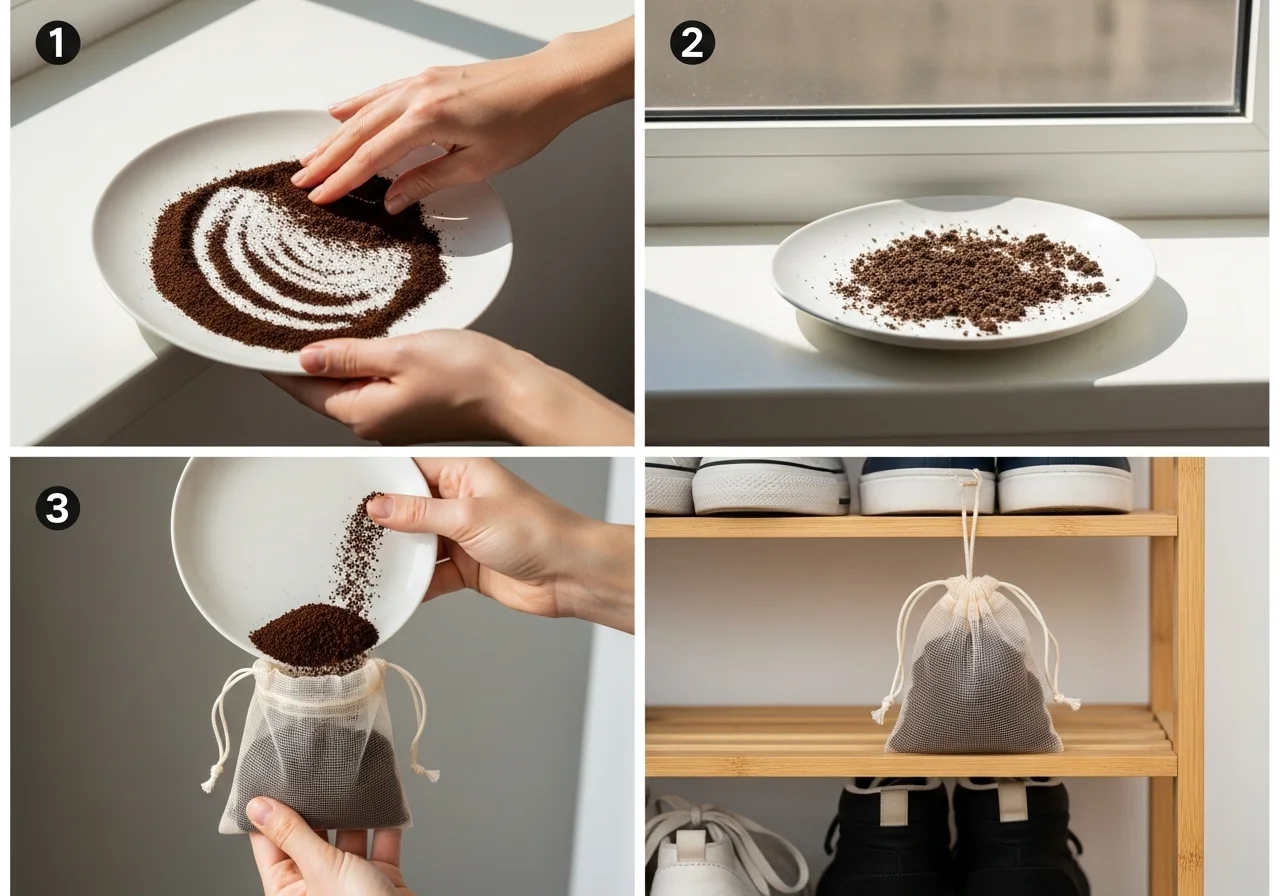 1

2

3